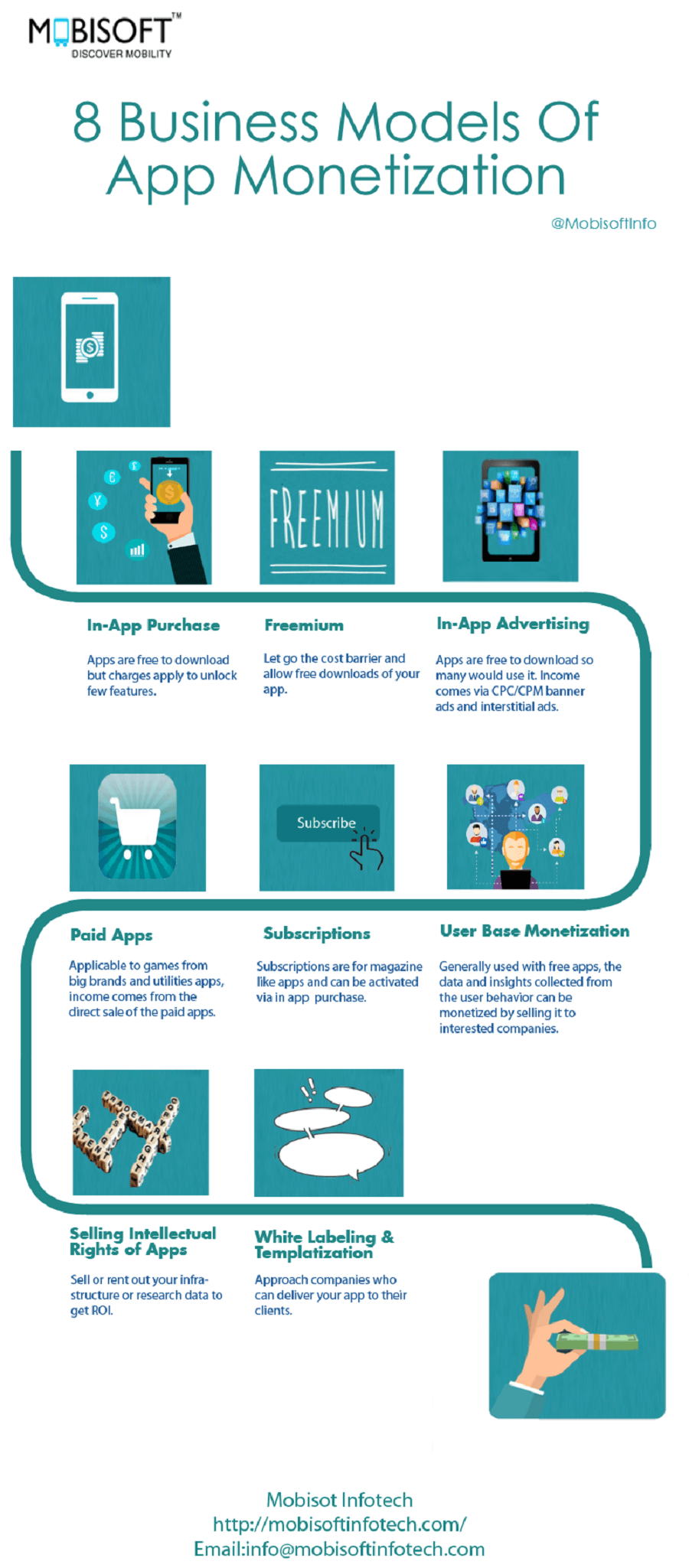 MOBISOFT™
DISCOVER MOBILITY

8 Business Models Of App Monetization

@MobisoftInfo

FREEMIUM

In-App Purchase

Apps are free to download but charges apply to unlock few features.

Freemium

Let go the cost barrier and allow free downloads of your app.

In-App Advertising

Apps are free to download so many would use it. Income comes via CPC/CPM banner ads and interstitial ads.

Subscribe

Paid Apps

Applicable to games from big brands and utilities apps, income comes from the direct sale of the paid apps.

Subscriptions

Subscriptions are for magazine like apps and can be activated via in app purchase.

User Base Monetization

Generally used with free apps, the data and insights collected from the user behavior can be monetized by selling it to interested companies.

Selling Intellectual Rights of Apps

Sell or rent out your infrastructure or research data to get ROI.

White Labeling & Templatization

Approach companies who can deliver your app to their clients.

Mobisot Infotech
http://mobisoftinfotech.com/
Email:info@mobisoftinfotech.com