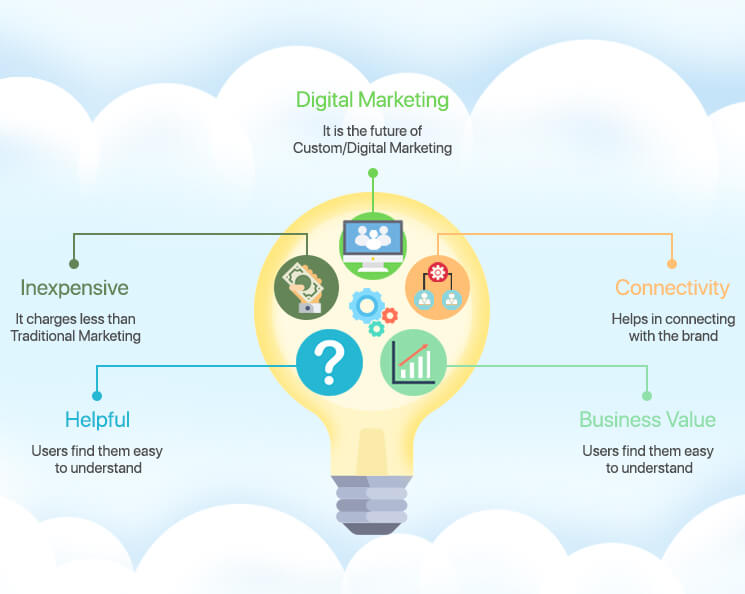 Digital Marketing
It is the future of Custom/Digital Marketing

Inexpensive
It charges less than Traditional Marketing

Connectivity
Helps in connecting with the brand

Helpful
Users find them easy to understand

Business Value
Users find them easy to understand